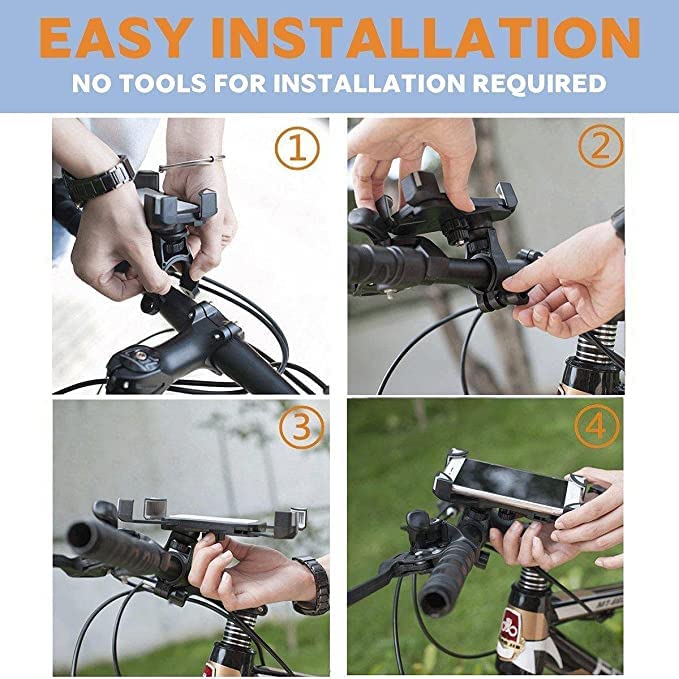 EASY INSTALLATION
NO TOOLS FOR INSTALLATION REQUIRED

①

②

③

④