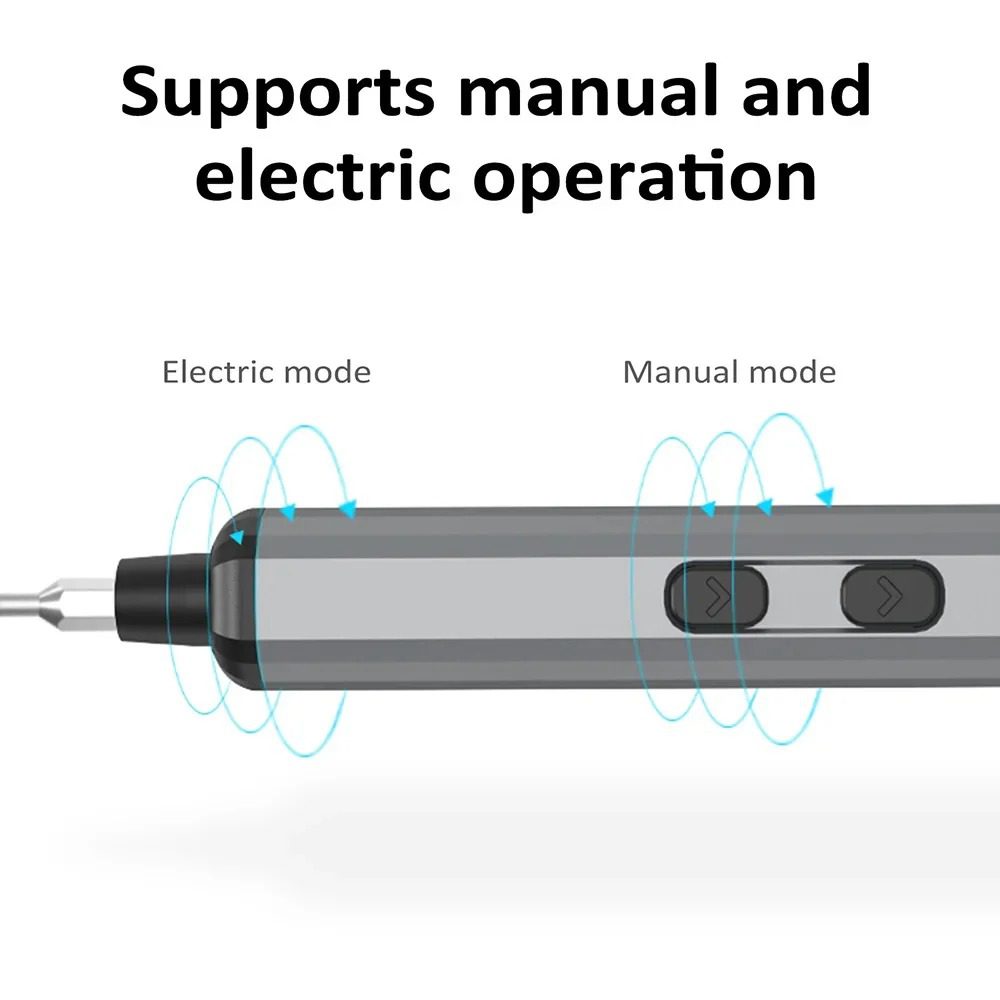 Supports manual and electric operation

Electric mode

Manual mode