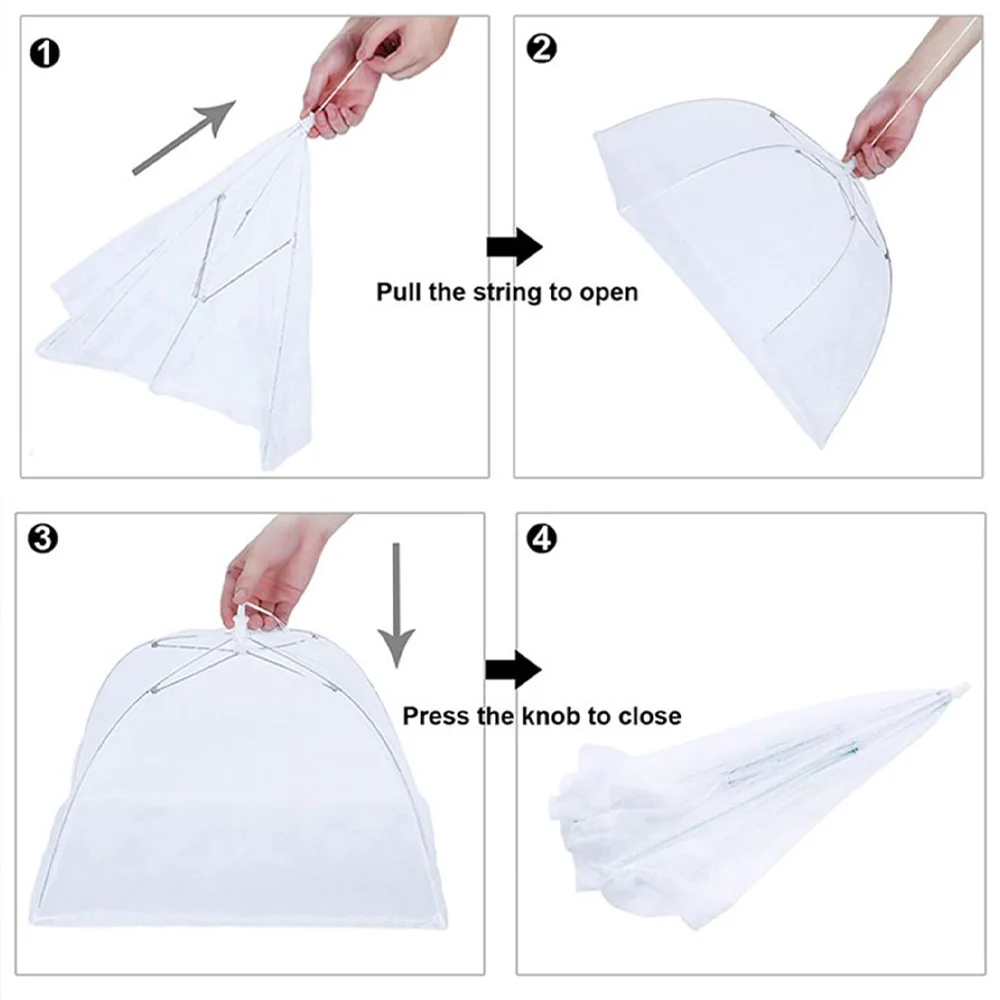 1

2

Pull the string to open

3

4

Press the knob to close