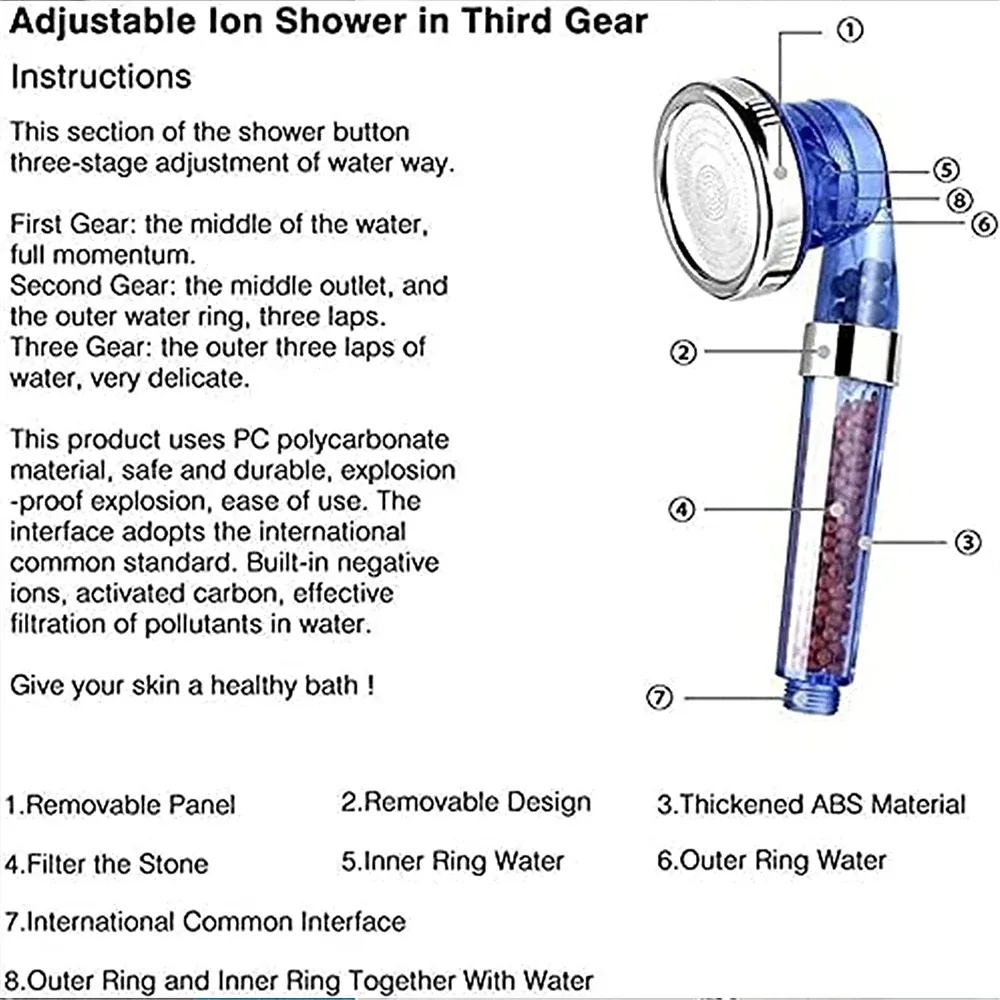 Adjustable Ion Shower in Third Gear

Instructions

This section of the shower button three-stage adjustment of water way.

First Gear: the middle of the water, full momentum.
Second Gear: the middle outlet, and the outer water ring, three laps.
Three Gear: the outer three laps of water, very delicate.

This product uses PC polycarbonate material, safe and durable, explosion -proof explosion, ease of use. The interface adopts the international common standard. Built-in negative ions, activated carbon, effective filtration of pollutants in water.

Give your skin a healthy bath !

①
⑤
⑧
⑥
②
④
③
⑦

1.Removable Panel
2.Removable Design
3.Thickened ABS Material
4.Filter the Stone
5.Inner Ring Water
6.Outer Ring Water
7.International Common Interface
8.Outer Ring and Inner Ring Together With Water