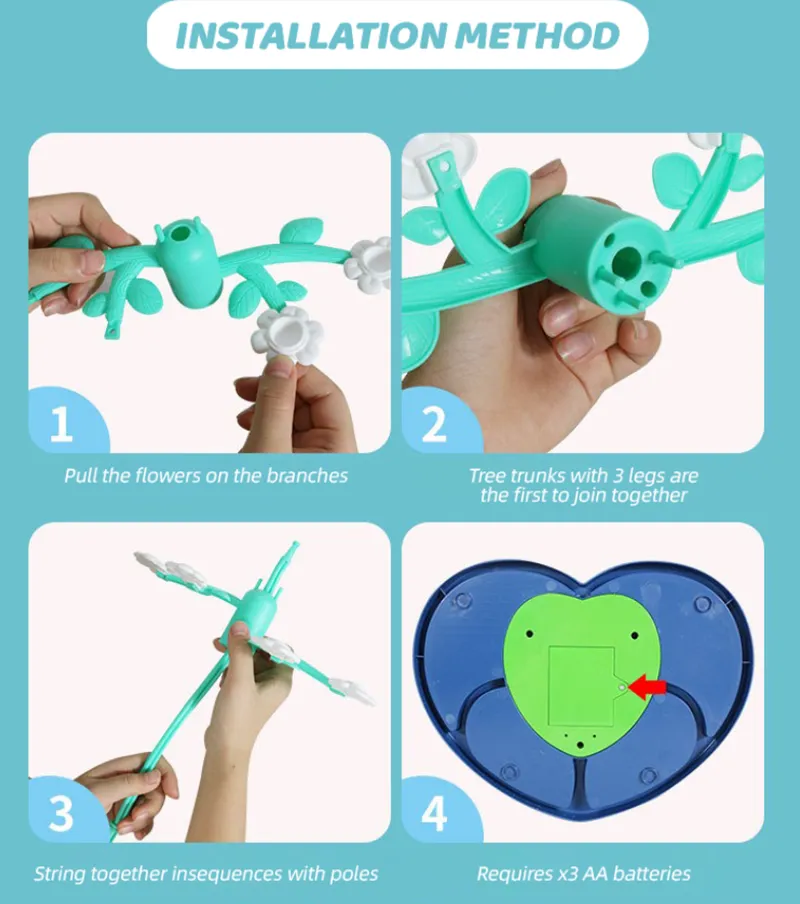 INSTALLATION METHOD

1

Pull the flowers on the branches

2

Tree trunks with 3 legs are the first to join together

3

String together insequences with poles

4

Requires x3 AA batteries