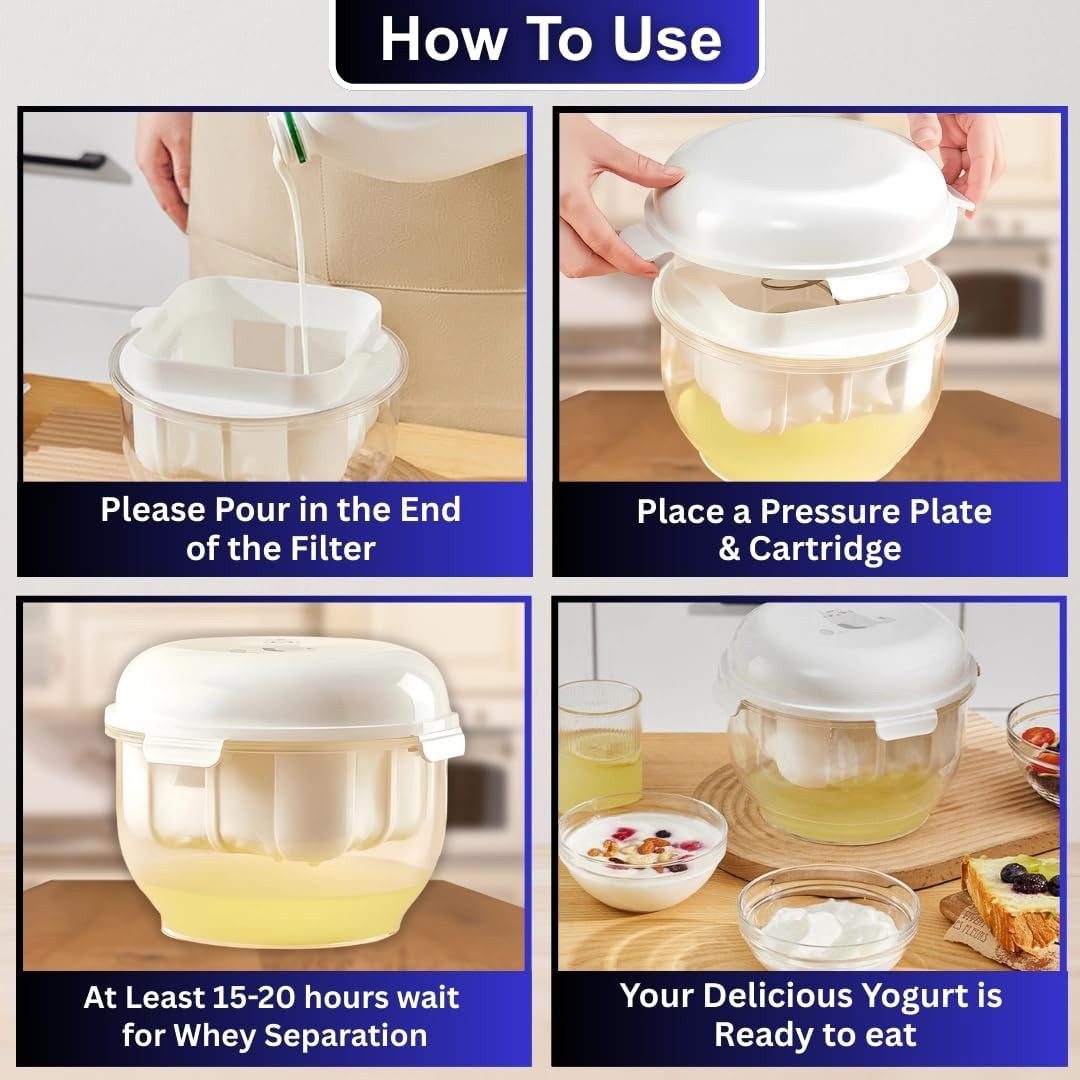 How To Use

Please Pour in the End of the Filter

Place a Pressure Plate & Cartridge

At Least 15-20 hours wait for Whey Separation

Your Delicious Yogurt is Ready to eat